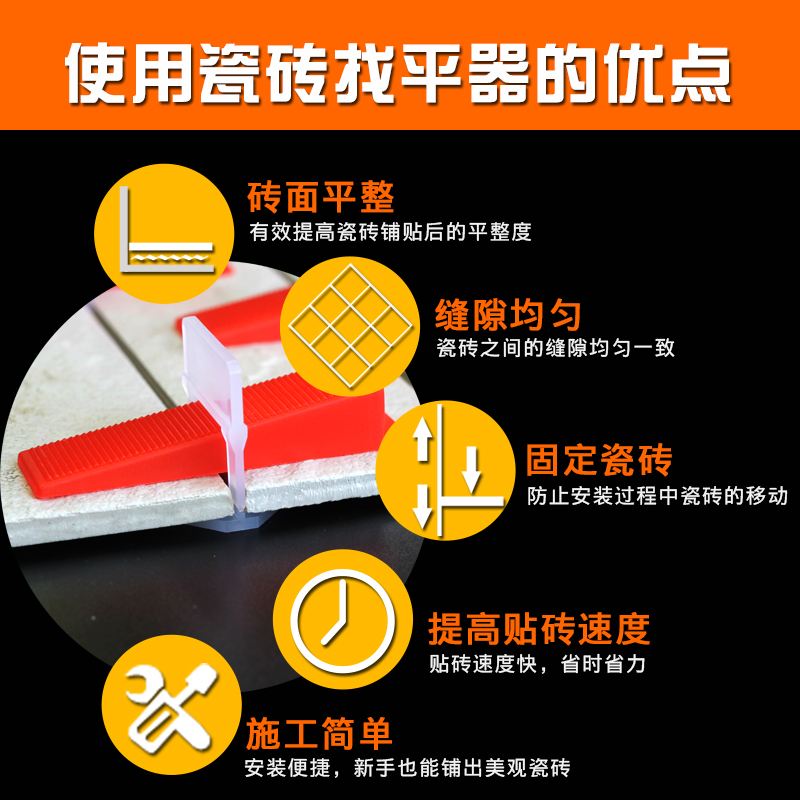 使用瓷砖找平器的优点

砖面平整
有效提高瓷砖铺贴后的平整度

缝隙均匀
瓷砖之间的缝隙均匀一致

固定瓷砖
防止安装过程中瓷砖的移动

提高贴砖速度
贴砖速度快，省时省力

施工简单
安装便捷，新手也能铺出美观瓷砖